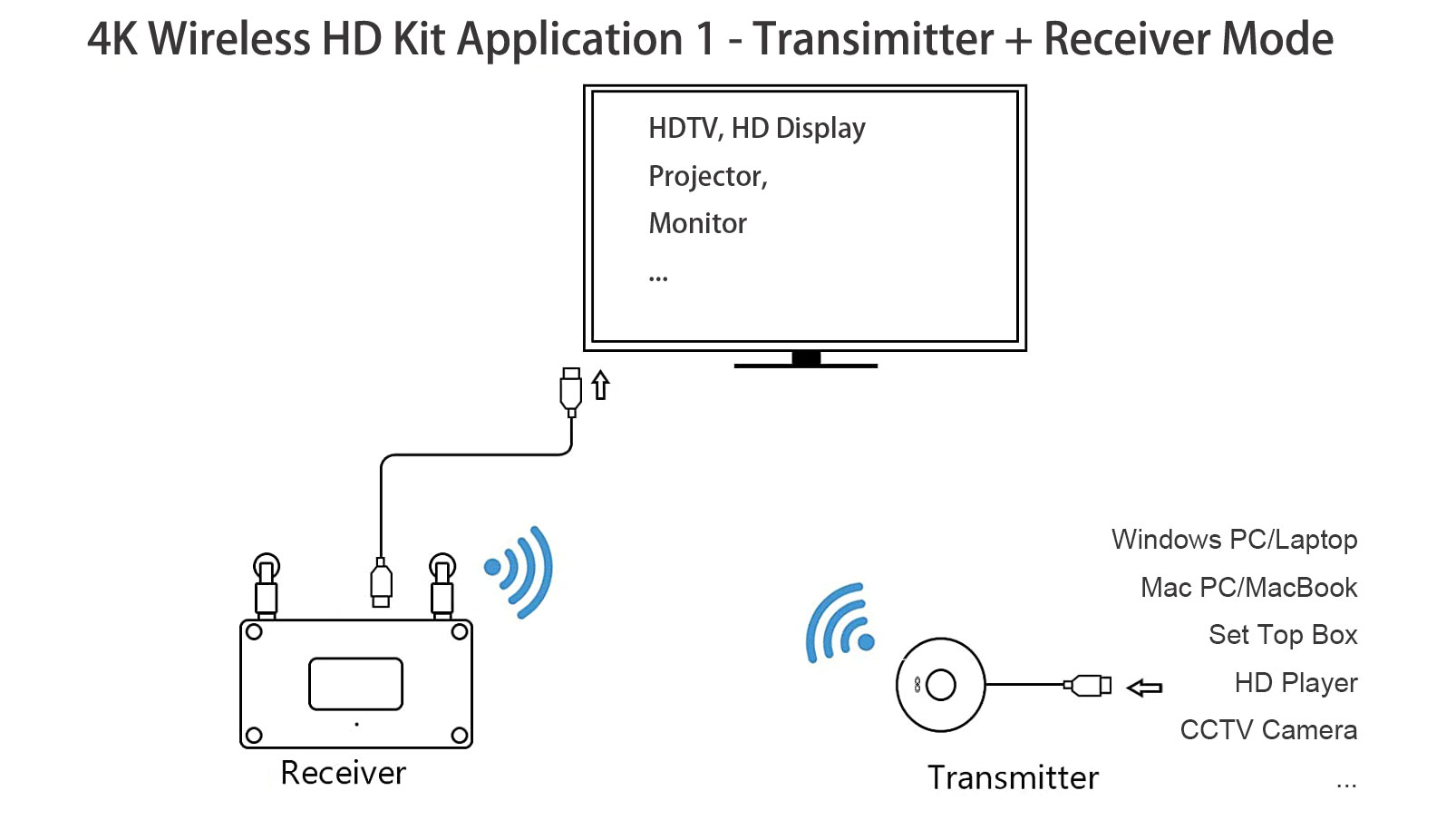 4K Wireless HD Kit Application 1 - Transimitter + Receiver Mode

HDTV, HD Display
Projector,
Monitor
...

Receiver

Transmitter

Windows PC/Laptop
Mac PC/MacBook
Set Top Box
HD Player
CCTV Camera
...